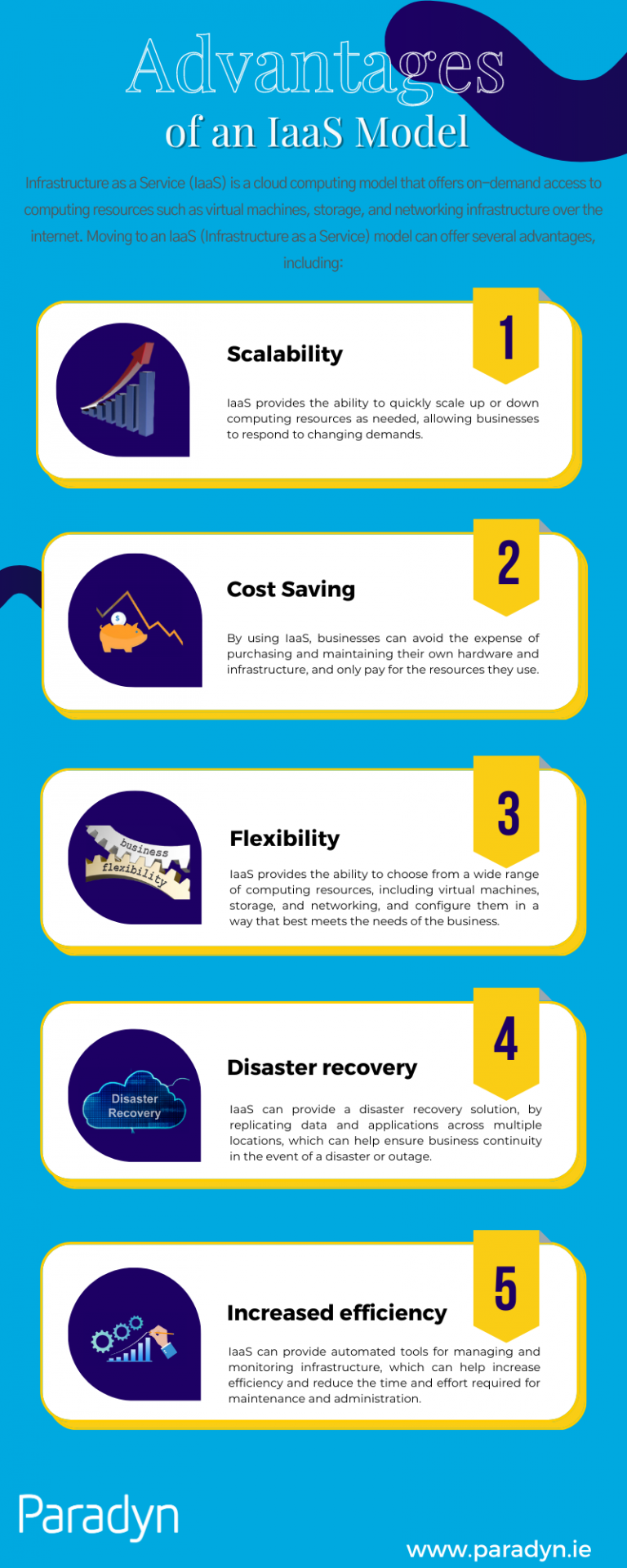 Advantages
of an IaaS Model

Infrastructure as a Service (IaaS) is a cloud computing model that offers on-demand access to computing resources such as virtual machines, storage, and networking infrastructure over the internet. Moving to an IaaS (Infrastructure as a Service) model can offer several advantages, including:

1

Scalability

IaaS provides the ability to quickly scale up or down computing resources as needed, allowing businesses to respond to changing demands.

2

Cost Saving

By using IaaS, businesses can avoid the expense of purchasing and maintaining their own hardware and infrastructure, and only pay for the resources they use.

3

business flexibility

Flexibility

IaaS provides the ability to choose from a wide range of computing resources, including virtual machines, storage, and networking, and configure them in a way that best meets the needs of the business.

4

Disaster Recovery

Disaster recovery

IaaS can provide a disaster recovery solution, by replicating data and applications across multiple locations, which can help ensure business continuity in the event of a disaster or outage.

5

Increased efficiency

IaaS can provide automated tools for managing and monitoring infrastructure, which can help increase efficiency and reduce the time and effort required for maintenance and administration.

Paradyn

www.paradyn.ie